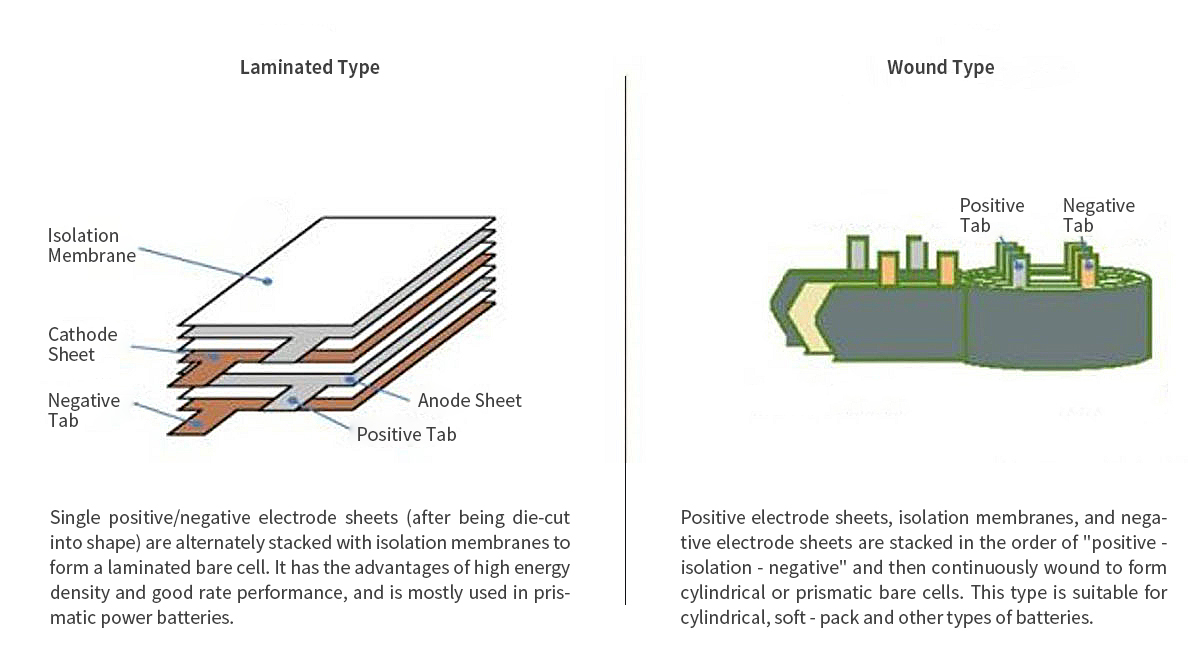 Laminated Type

Isolation Membrane

Cathode Sheet

Negative Tab

Anode Sheet

Positive Tab

Single positive/negative electrode sheets (after being die-cut into shape) are alternately stacked with isolation membranes to form a laminated bare cell. It has the advantages of high energy density and good rate performance, and is mostly used in prismatic power batteries.

Wound Type

Positive Tab

Negative Tab

Positive electrode sheets, isolation membranes, and negative electrode sheets are stacked in the order of "positive - isolation - negative" and then continuously wound to form cylindrical or prismatic bare cells. This type is suitable for cylindrical, soft - pack and other types of batteries.